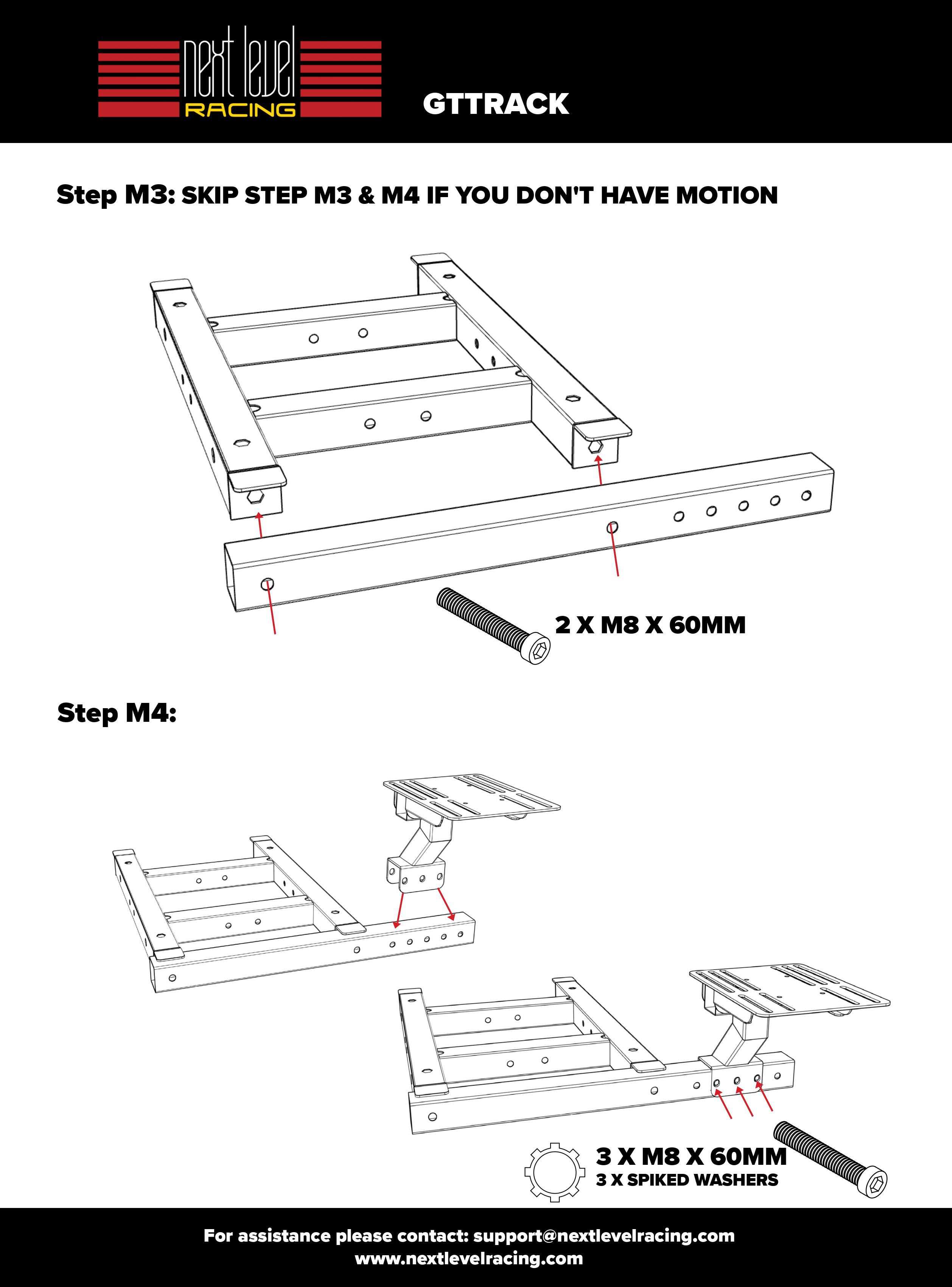 next level
RACING

GTTRACK

Step M3: SKIP STEP M3 & M4 IF YOU DON'T HAVE MOTION

2 X M8 X 60MM

Step M4:

3 X M8 X 60MM
3 X SPIKED WASHERS

For assistance please contact: support@nextlevelracing.com
www.nextlevelracing.com